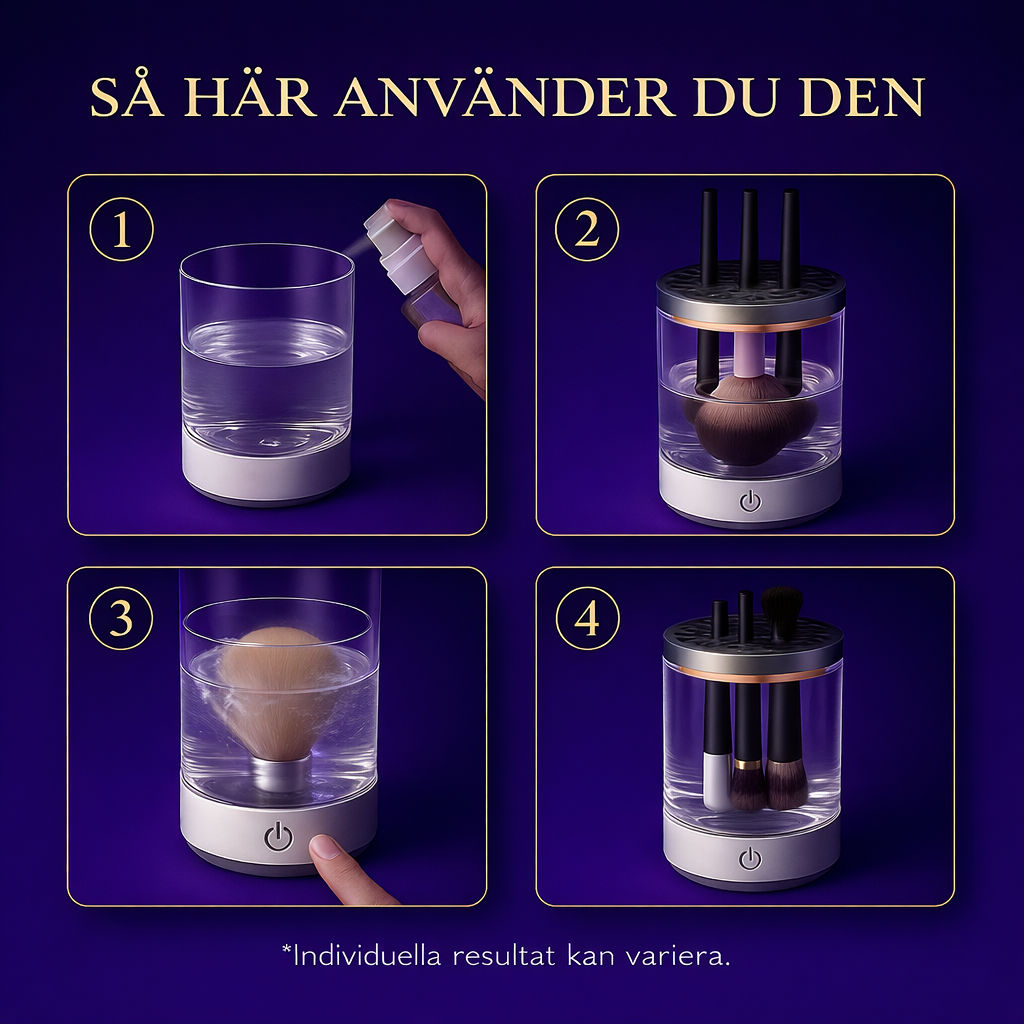 SÅ HÄR ANVÄNDER DU DEN

1

2

3

4

*Individuella resultat kan variera.